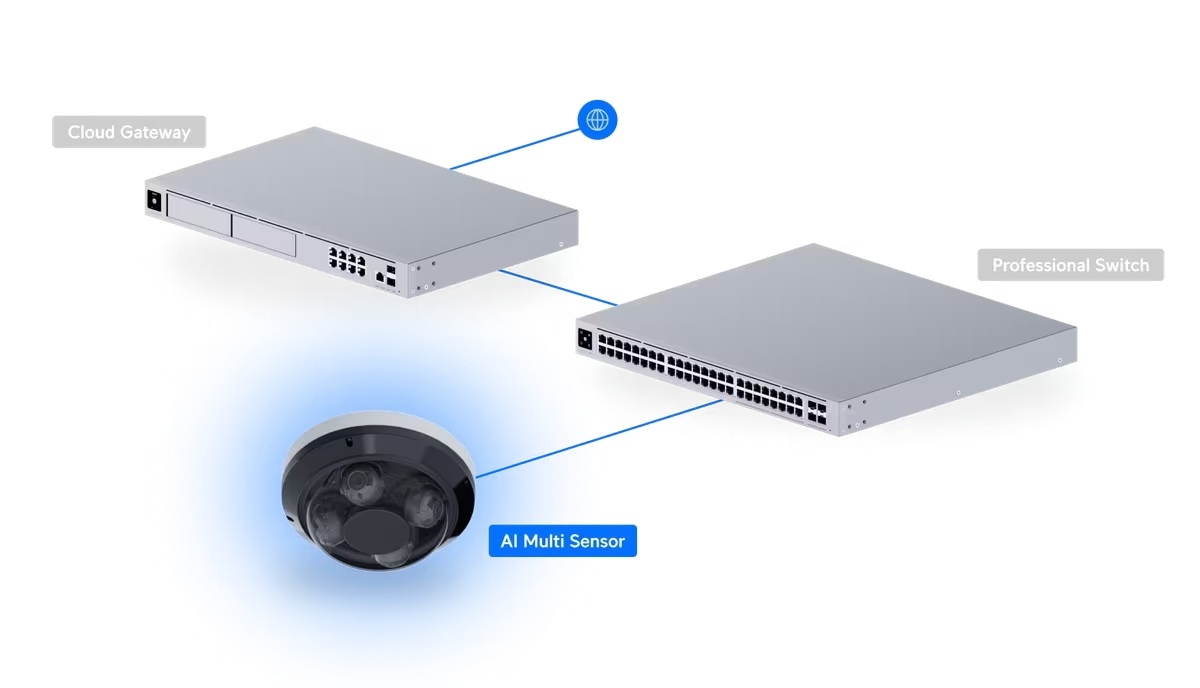 Cloud Gateway

Professional Switch

AI Multi Sensor