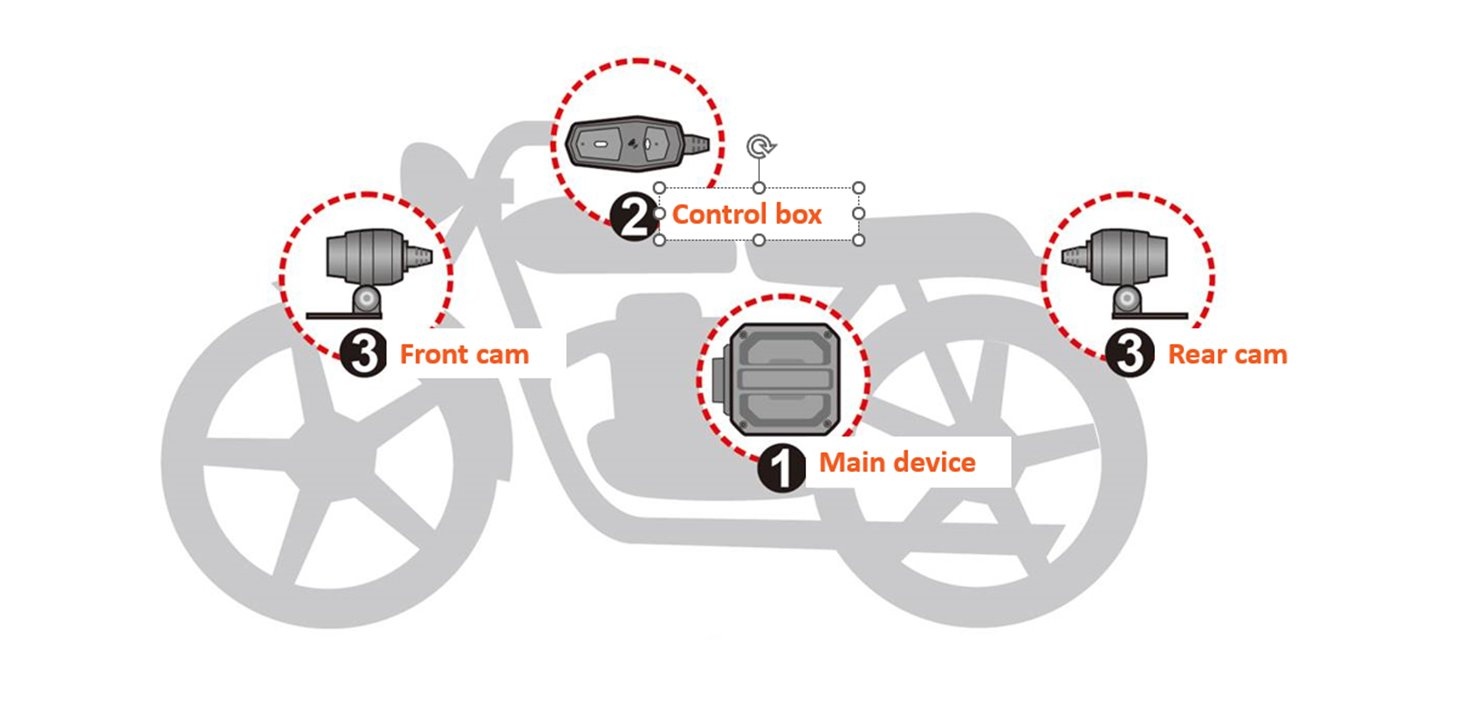 2 Control box

3 Front cam

3 Rear cam

1 Main device