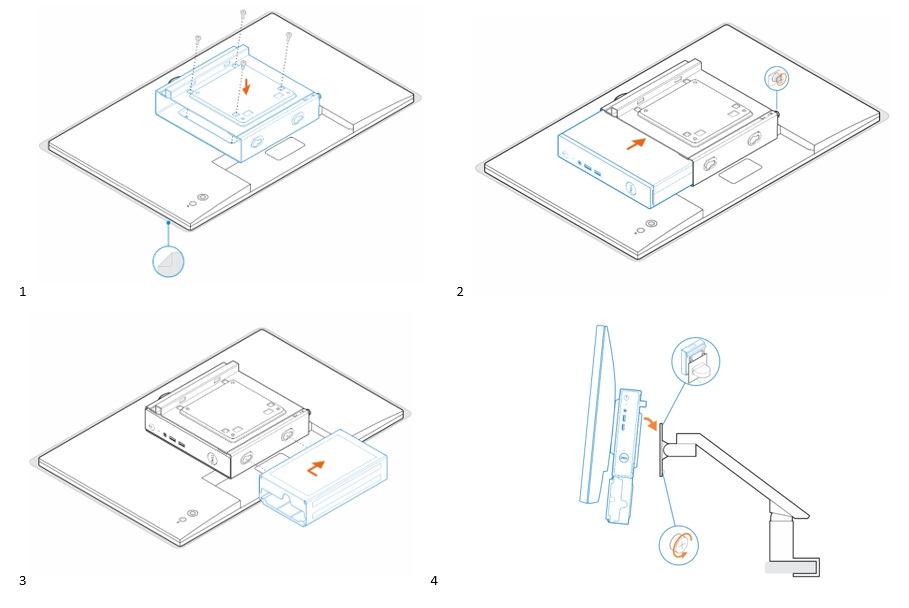 1

2

3

4