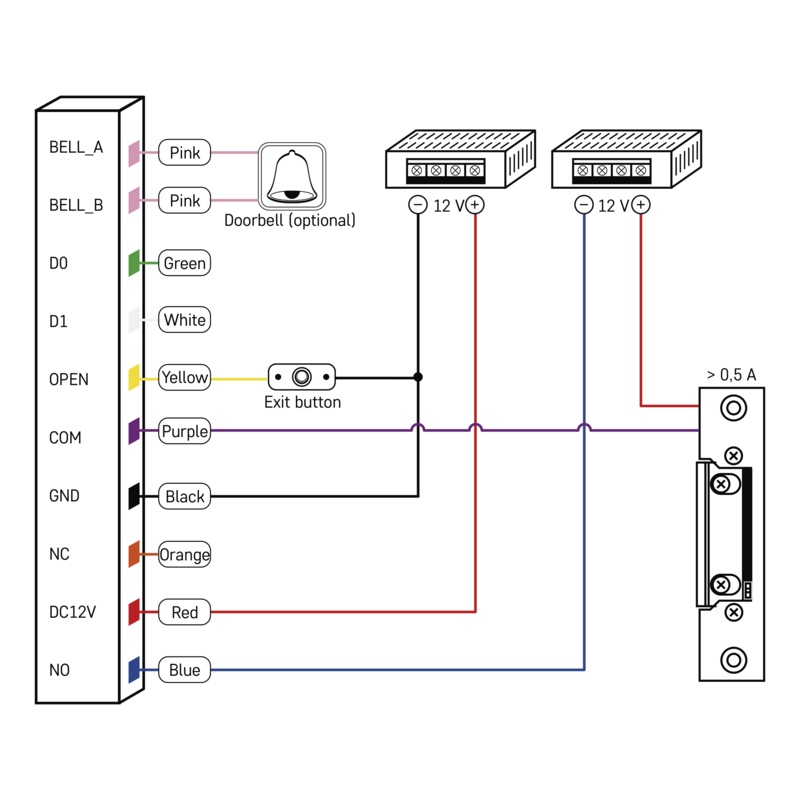 BELL_A
Pink
BELL_B
Pink
Doorbell (optional)
D0
Green
D1
White
OPEN
Yellow
Exit button
COM
Purple
GND
Black
NC
Orange
DC12V
Red
NO
Blue

− 12 V +
− 12 V +
> 0,5 A