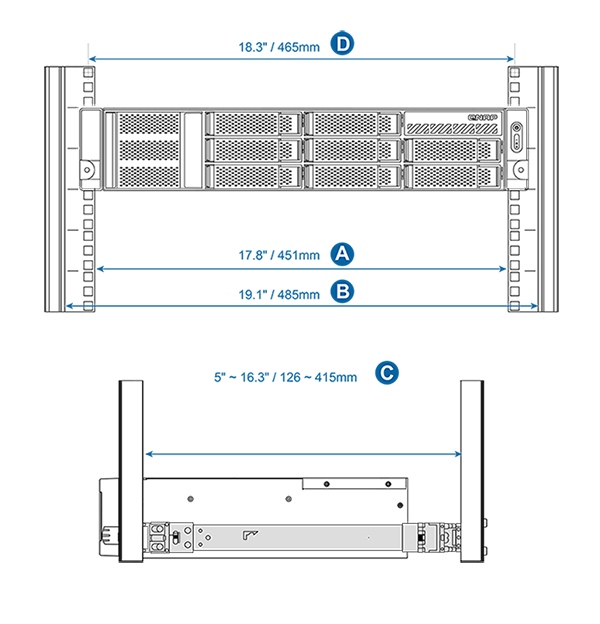 18.3" / 465mm D

QNAP

17.8" / 451mm A

19.1" / 485mm B

5" ~ 16.3" / 126 ~ 415mm C