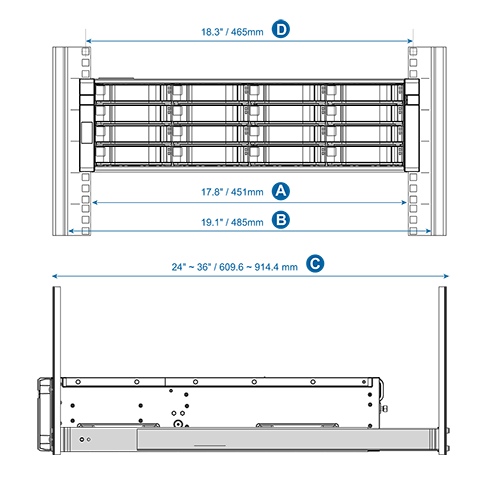 18.3" / 465mm D

17.8" / 451mm A

19.1" / 485mm B

24" ~ 36" / 609.6 ~ 914.4 mm C