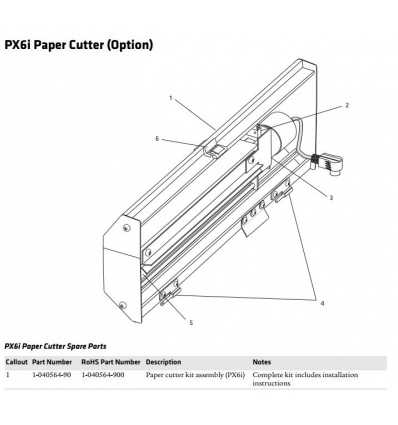 PX6i Paper Cutter (Option)

1
2
6
3
4
5

PX6i Paper Cutter Spare Parts

| Callout | Part Number | RoHS Part Number | Description | Notes |
|---|---|---|---|---|
| 1 | 1-040564-90 | 1-040564-900 | Paper cutter kit assembly (PX6i) | Complete kit includes installation instructions |